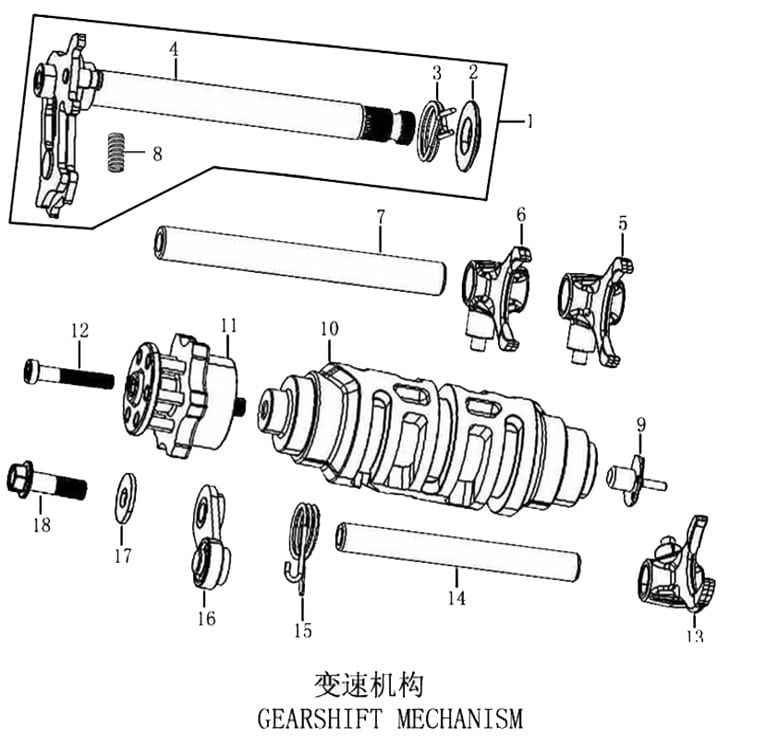 4
3
2
1
8
7
6
5
12
11
10
9
18
17
16
15
14
13

变速机构
GEARSHIFT MECHANISM