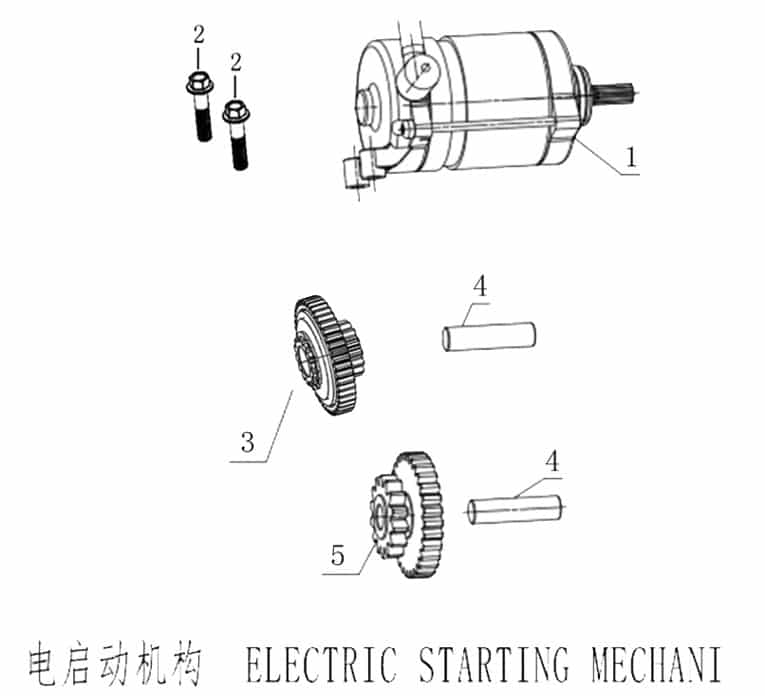 2
2
1
4
3
4
5
电启动机构 ELECTRIC STARTING MECHANI