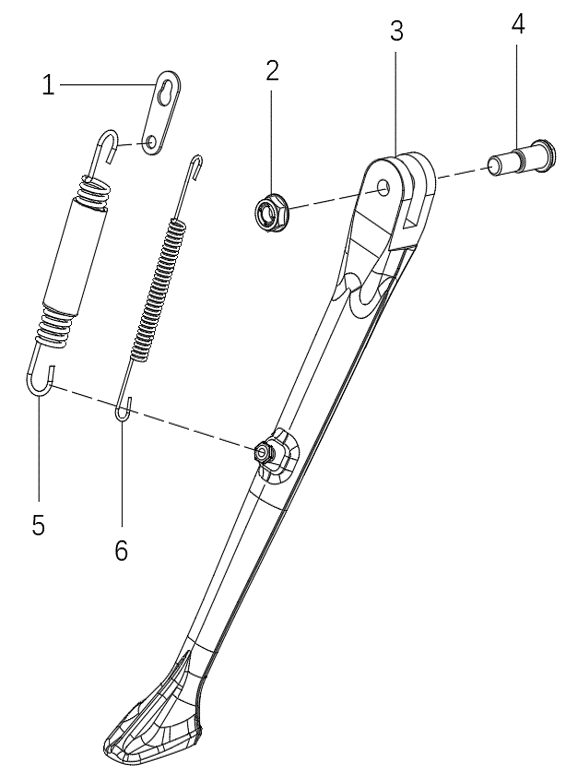 1
2
3
4
5
6