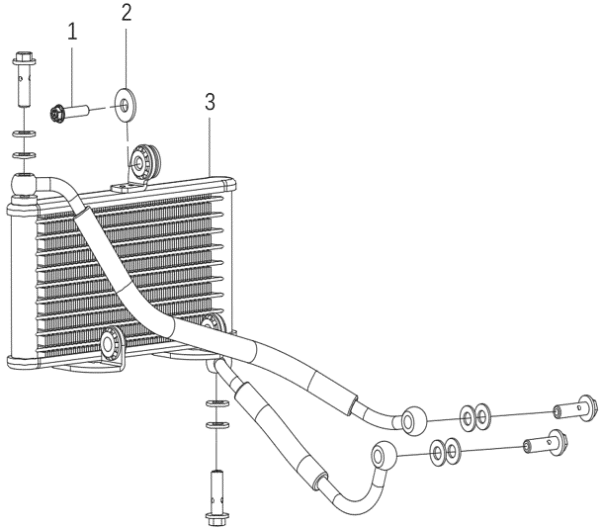 1
2
3