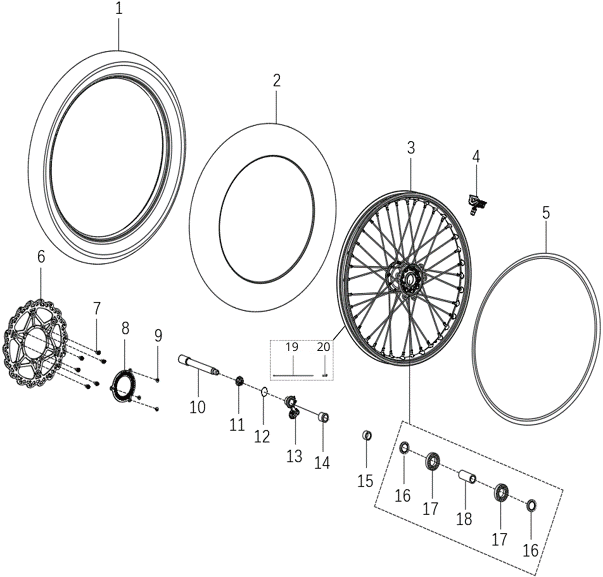 1
2
3
4
5
6
7
8
9
19 20
10
11
12
13
14
15
16
17
18
17
16